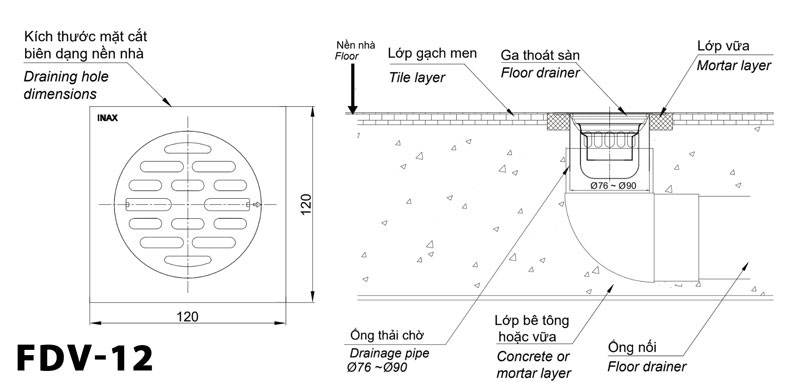 Kích thước mặt cắt biên dạng nền nhà
Draining hole dimensions

INAX

120

120

FDV-12

Nền nhà
Floor

Lớp gạch men
Tile layer

Ga thoát sàn
Floor drainer

Lớp vữa
Mortar layer

Ø76 ~ Ø90

Ống thải chờ
Drainage pipe
Ø76 ~Ø90

Lớp bê tông hoặc vữa
Concrete or mortar layer

Ống nối
Floor drainer